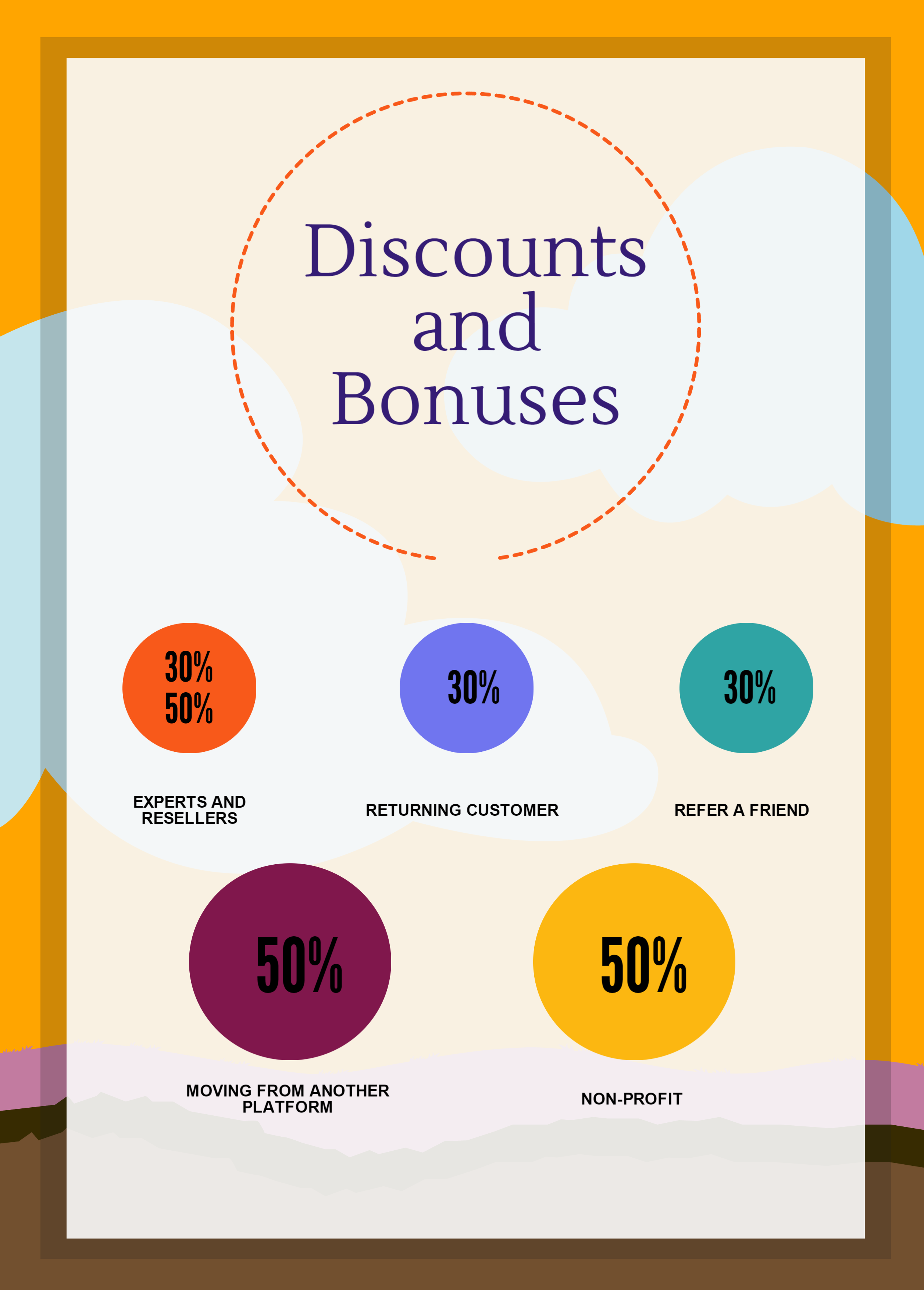 Discounts and Bonuses

30%
50%

EXPERTS AND RESELLERS

30%

RETURNING CUSTOMER

30%

REFER A FRIEND

50%

MOVING FROM ANOTHER PLATFORM

50%

NON-PROFIT